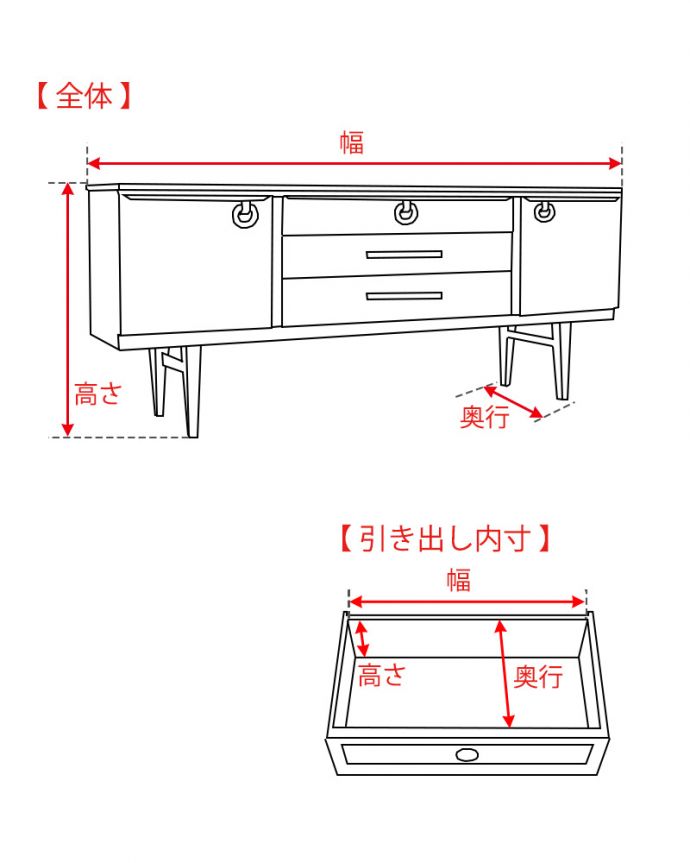 【全体】

幅

高さ

奥行

【引き出し内寸】

幅

高さ

奥行