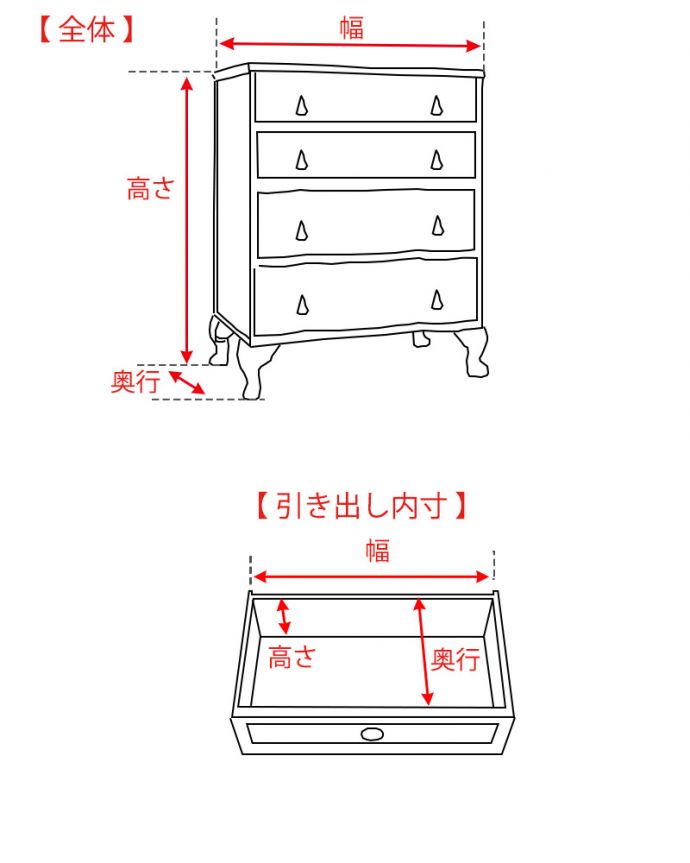 【全体】

幅

高さ

奥行

【引き出し内寸】

幅

高さ

奥行