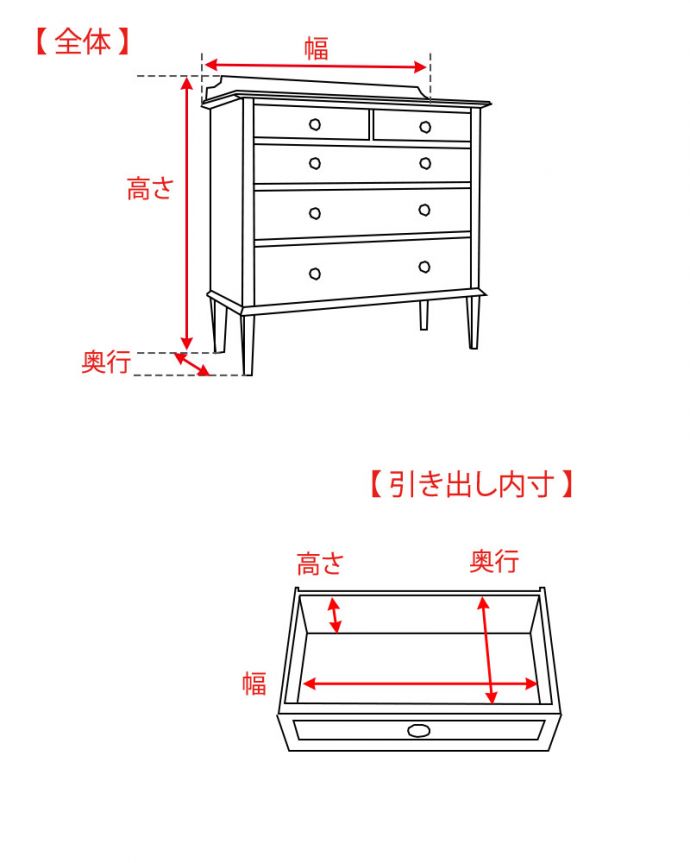 【全体】

幅

高さ

奥行

【引き出し内寸】

高さ

奥行

幅