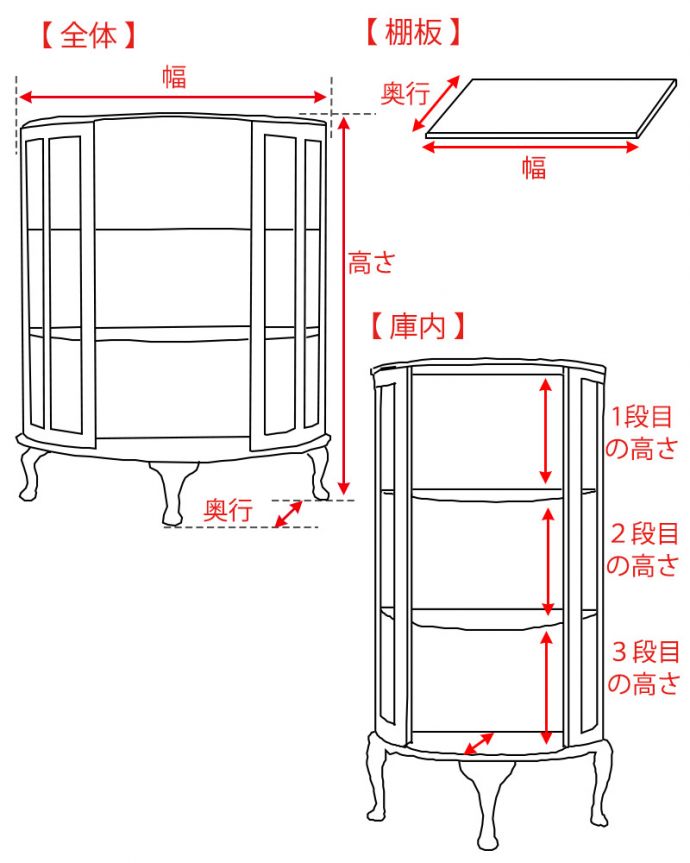 【全体】

幅

高さ

奥行

【棚板】

奥行

幅

【庫内】

1段目の高さ

2段目の高さ

3段目の高さ