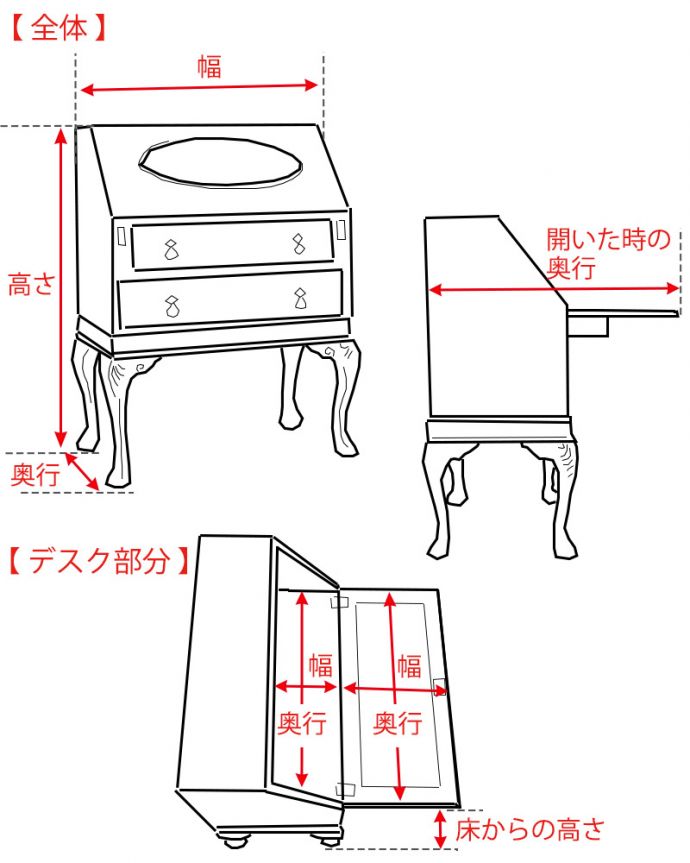 【全体】

幅

高さ

奥行

開いた時の奥行

【デスク部分】

幅

奥行

幅

奥行

床からの高さ