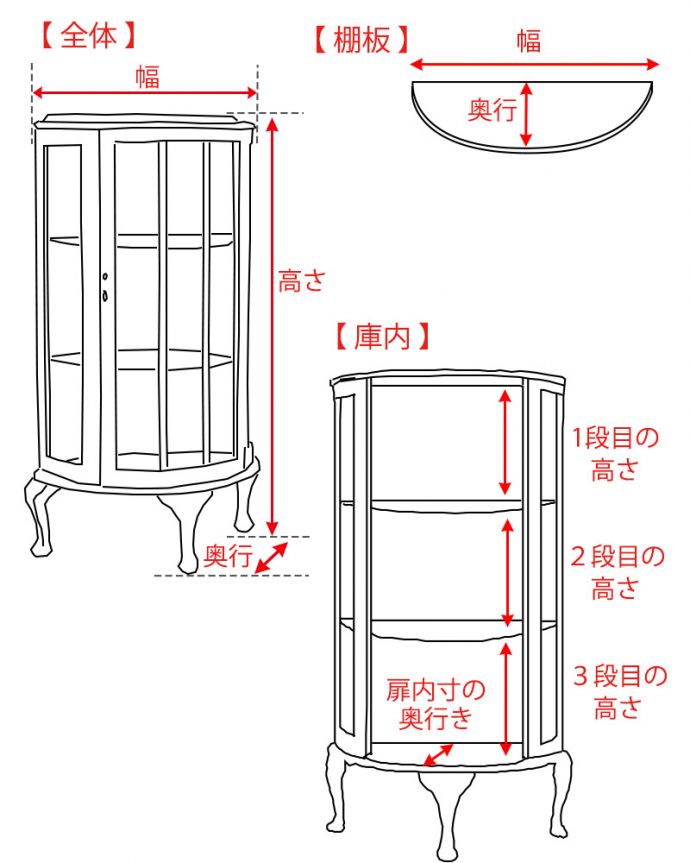 【全体】

幅

高さ

奥行

【棚板】

幅

奥行

【庫内】

1段目の高さ

2段目の高さ

3段目の高さ

扉内寸の奥行き