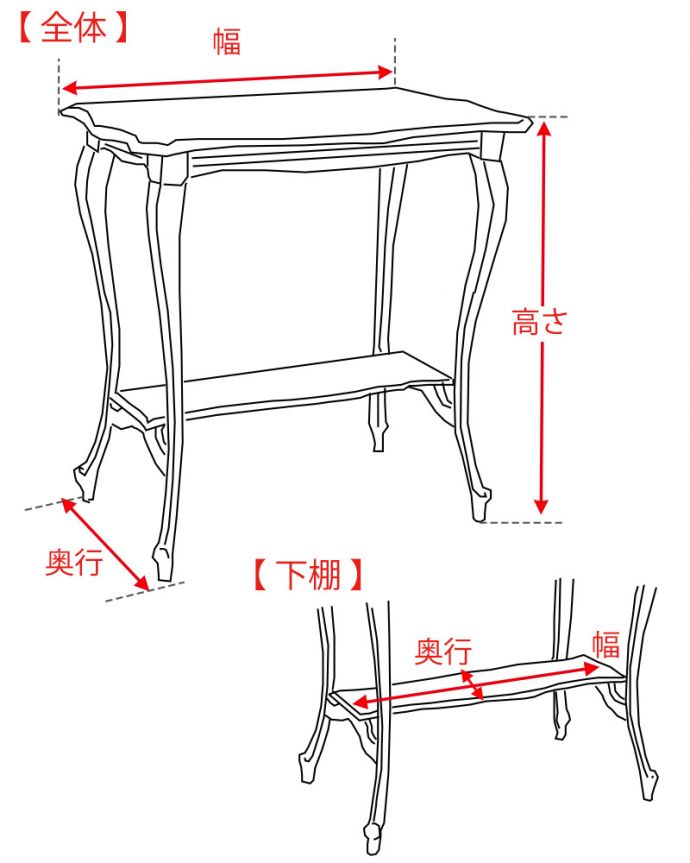 【全体】

幅

高さ

奥行

【下棚】

奥行

幅