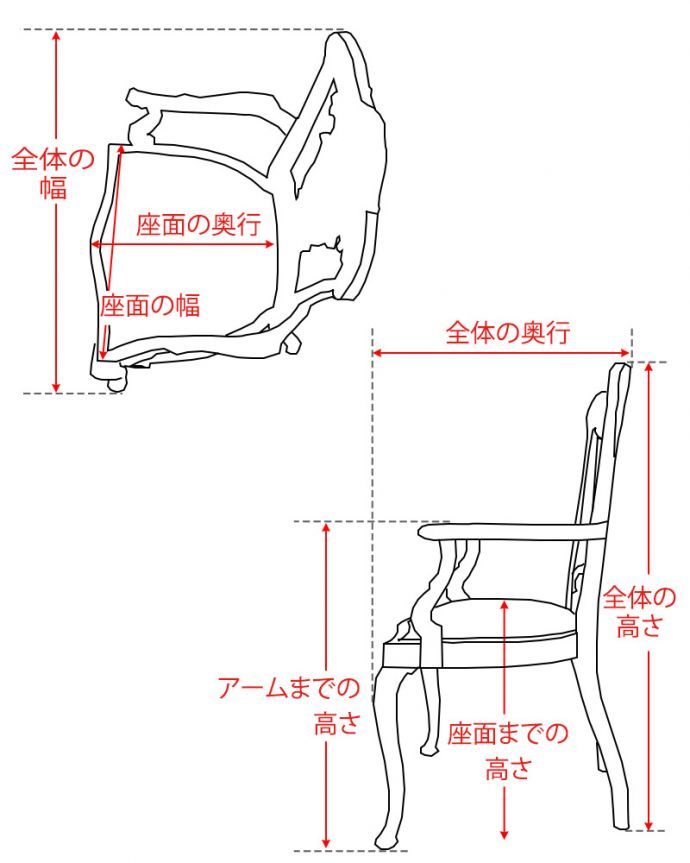 全体の幅

座面の奥行

座面の幅

全体の奥行

全体の高さ

アームまでの高さ

座面までの高さ