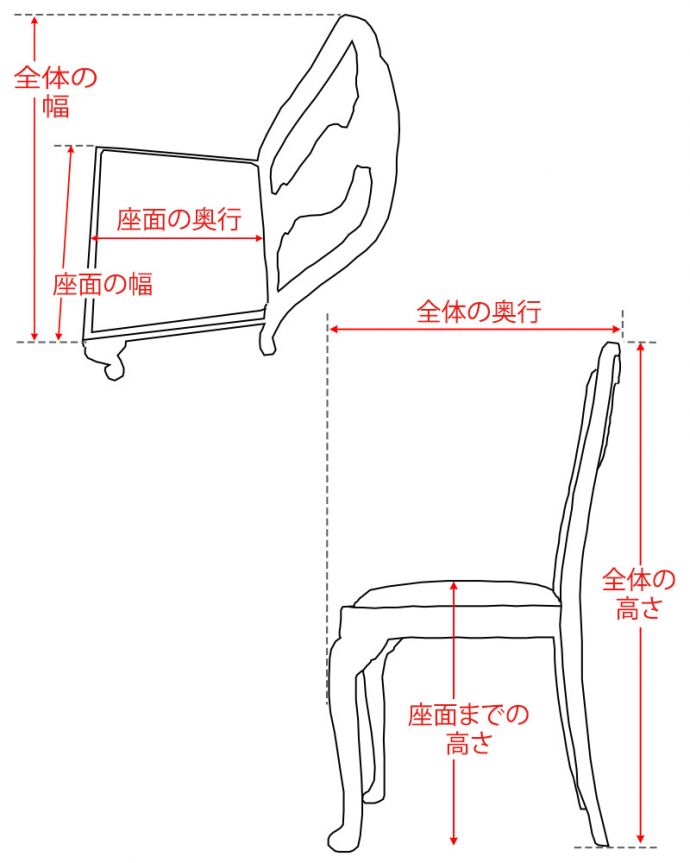 全体の幅

座面の奥行

座面の幅

全体の奥行

全体の高さ

座面までの高さ