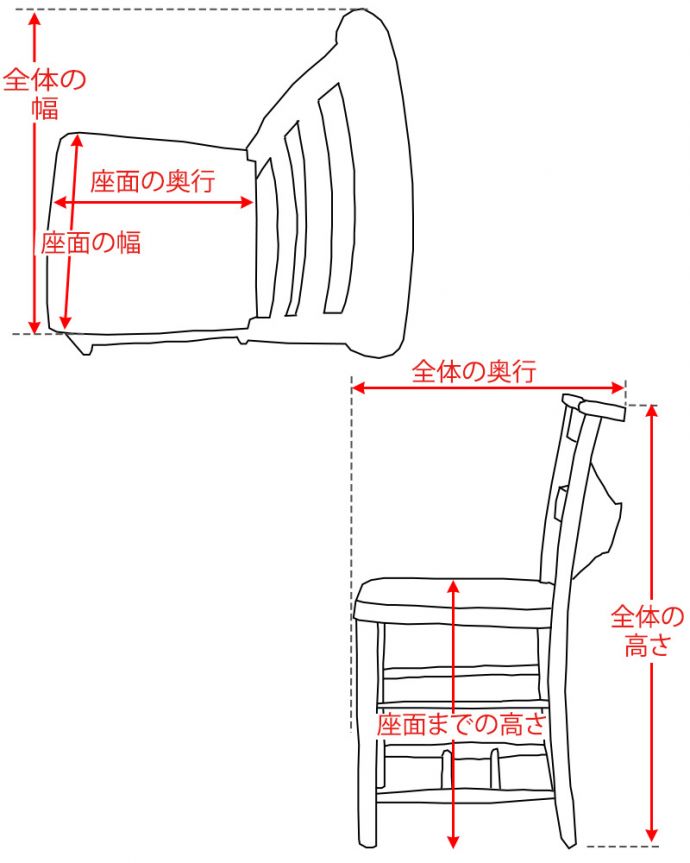 全体の幅

座面の奥行

座面の幅

全体の奥行

全体の高さ

座面までの高さ