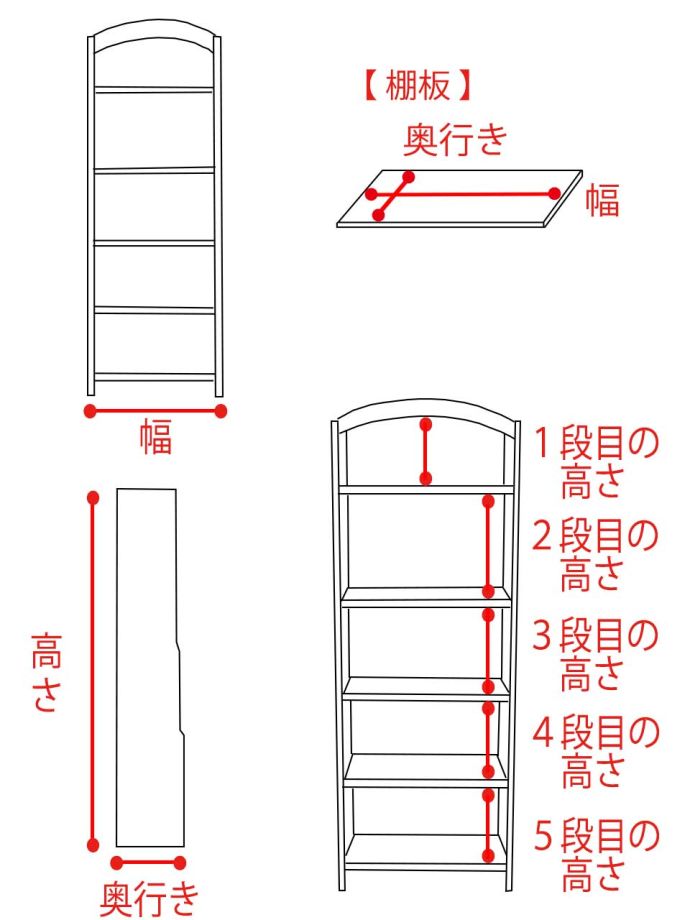 【棚板】

奥行き

幅

幅

高さ

奥行き

1段目の高さ

2段目の高さ

3段目の高さ

4段目の高さ

5段目の高さ