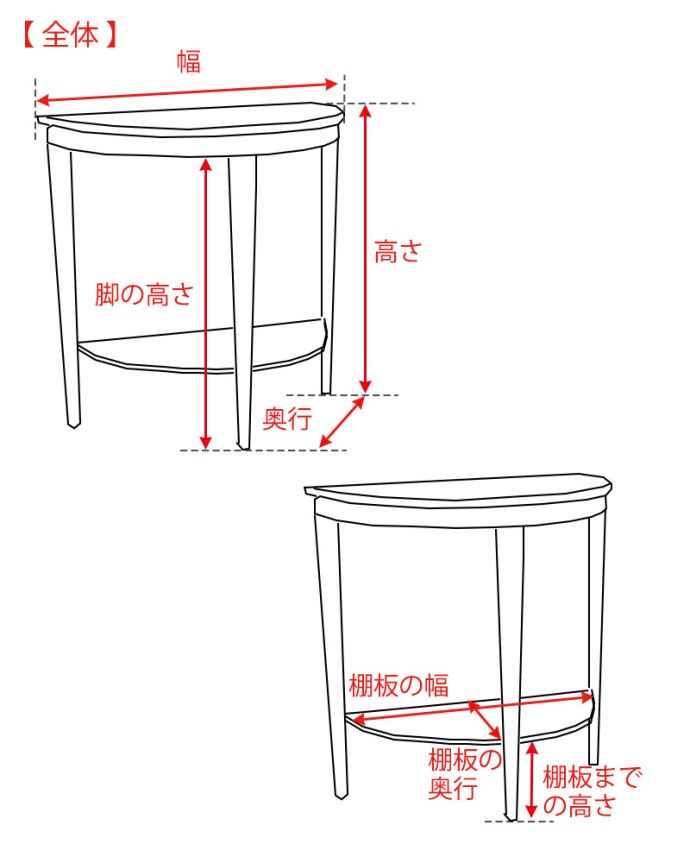 【全体】

幅

高さ

脚の高さ

奥行

棚板の幅

棚板の奥行

棚板までの高さ