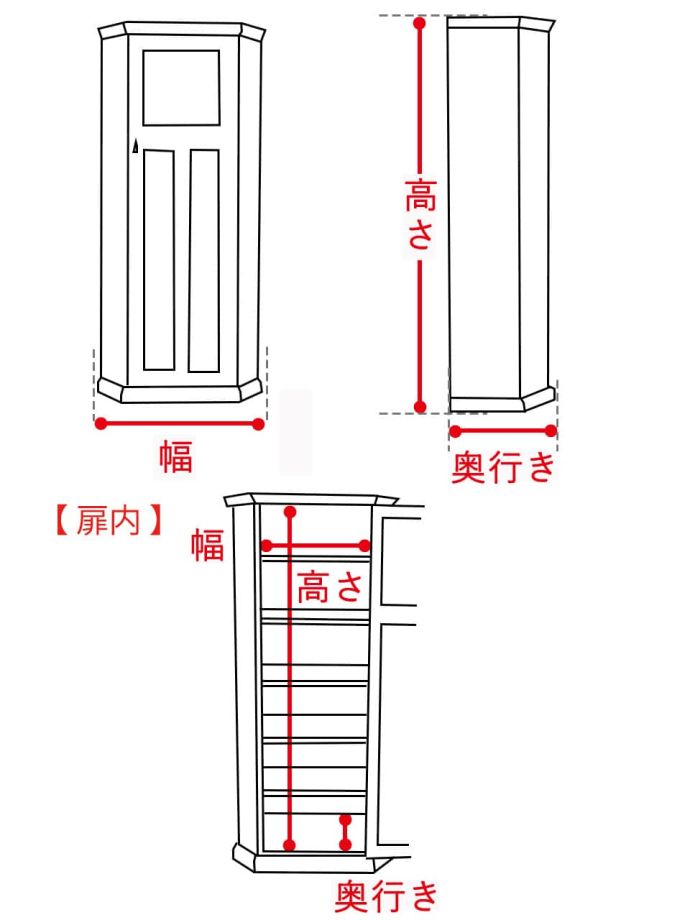 高さ

幅

奥行き

【扉内】

幅

高さ

奥行き