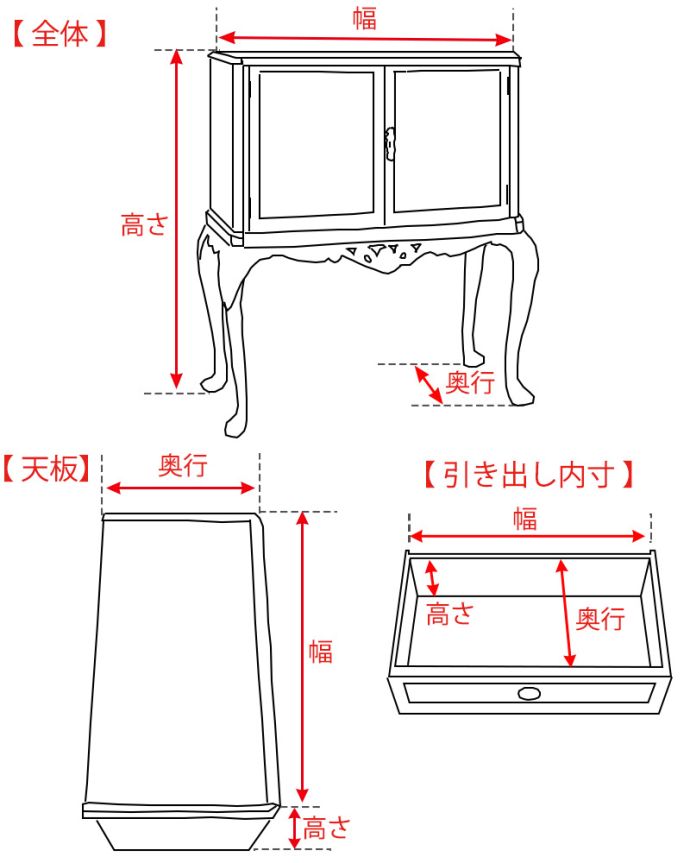 【全体】
幅
高さ
奥行

【天板】
奥行
幅
高さ

【引き出し内寸】
幅
高さ
奥行