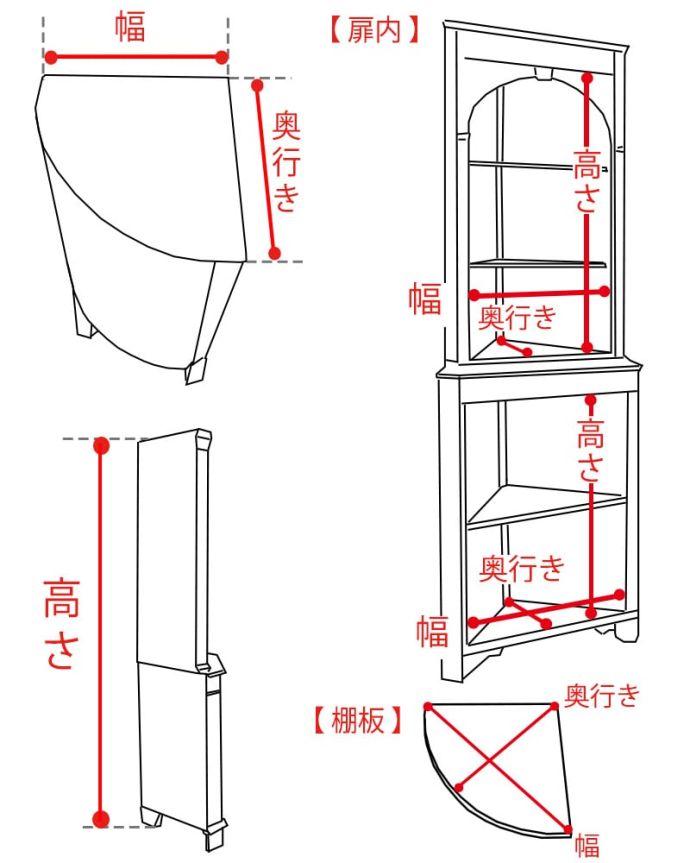 幅

奥行き

高さ

【扉内】

高さ

幅

奥行き

高さ

奥行き

幅

【棚板】

奥行き

幅