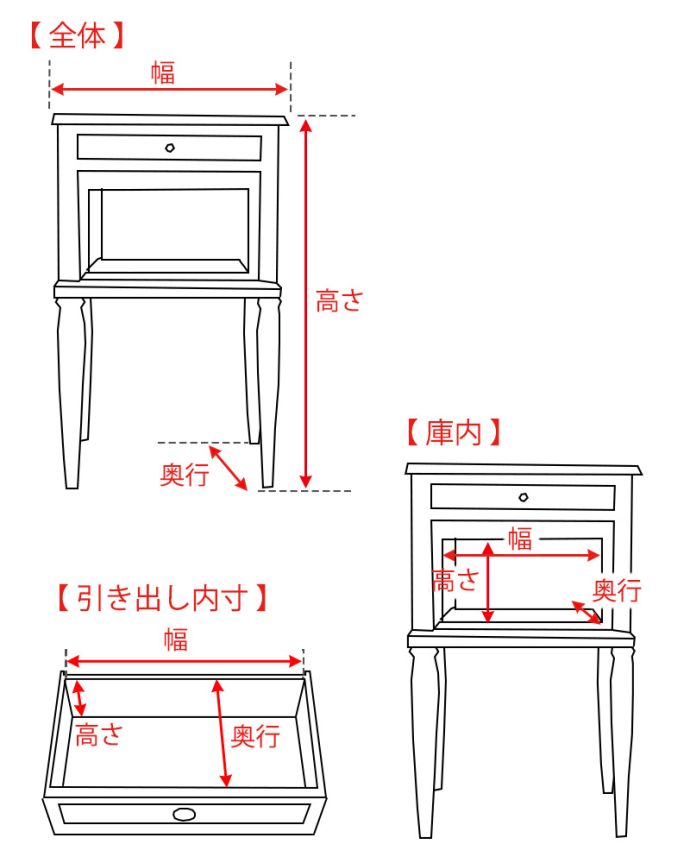 【全体】
幅
高さ
奥行

【庫内】
幅
高さ
奥行

【引き出し内寸】
幅
高さ
奥行