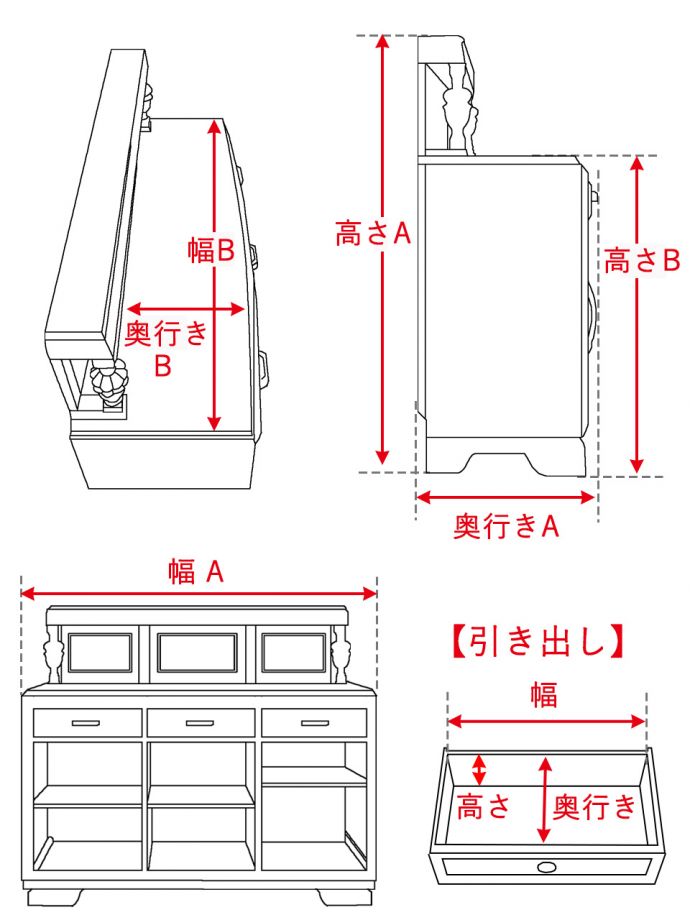 幅B

奥行き B

高さA

高さB

奥行きA

幅 A

【引き出し】

幅

高さ

奥行き