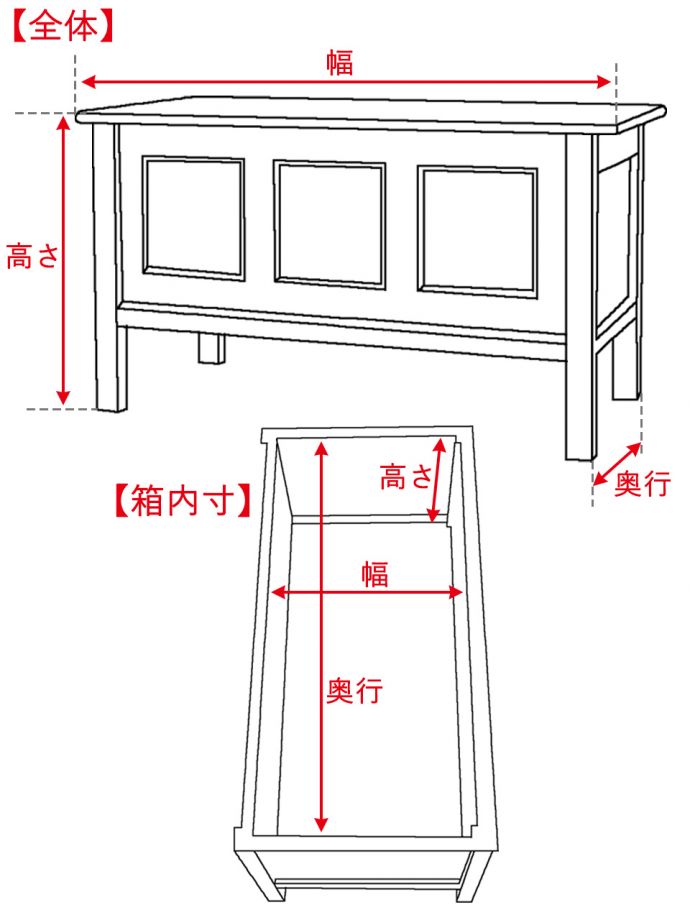 【全体】

幅

高さ

奥行

【箱内寸】

高さ

幅

奥行