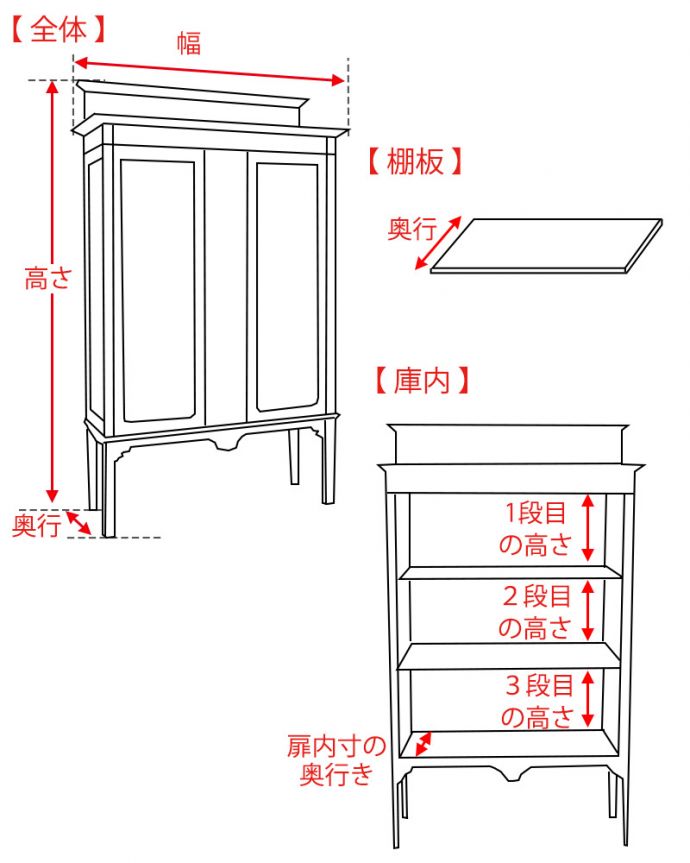 【全体】

幅

高さ

奥行

【棚板】

奥行

【庫内】

1段目の高さ

2段目の高さ

3段目の高さ

扉内寸の奥行き