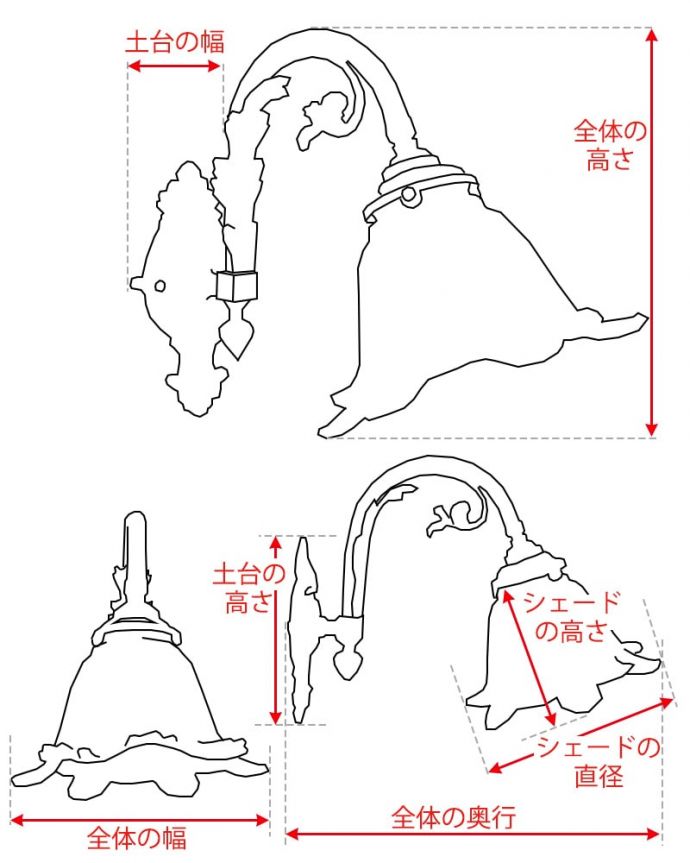 土台の幅

全体の高さ

土台の高さ

シェードの高さ

シェードの直径

全体の幅

全体の奥行