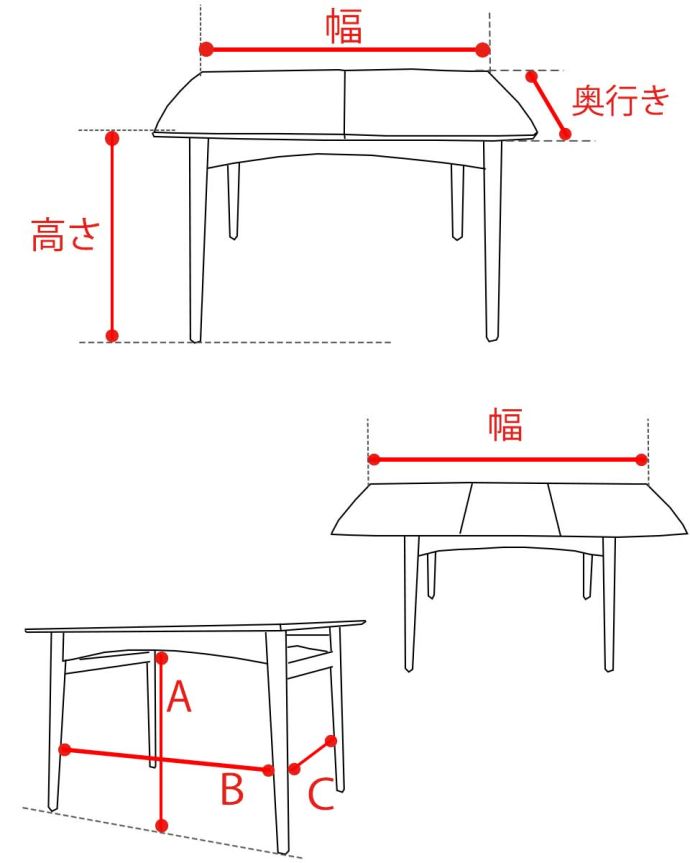 幅

奥行き

高さ

幅

A

B

C