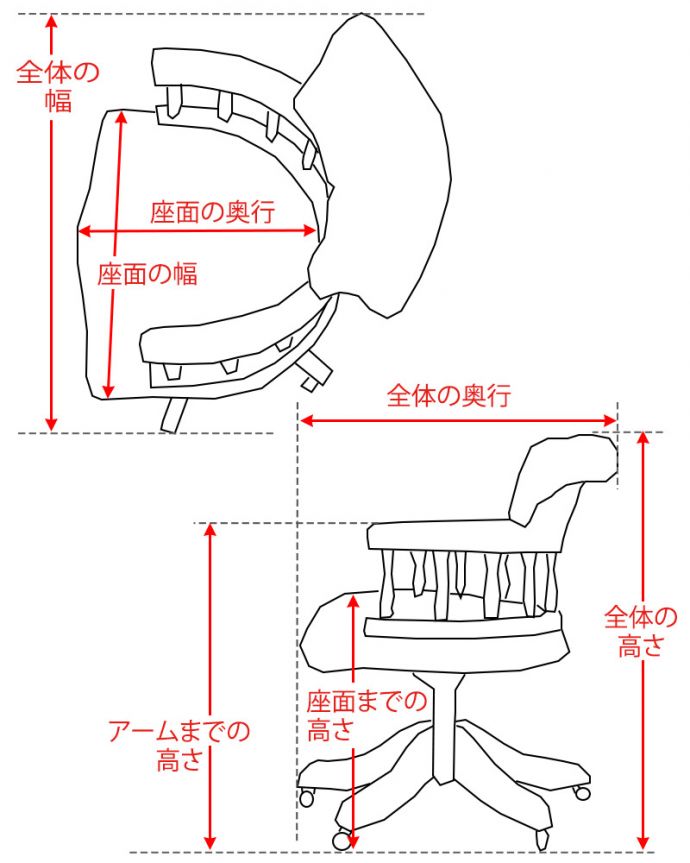 全体の幅

座面の奥行

座面の幅

全体の奥行

全体の高さ

座面までの高さ

アームまでの高さ