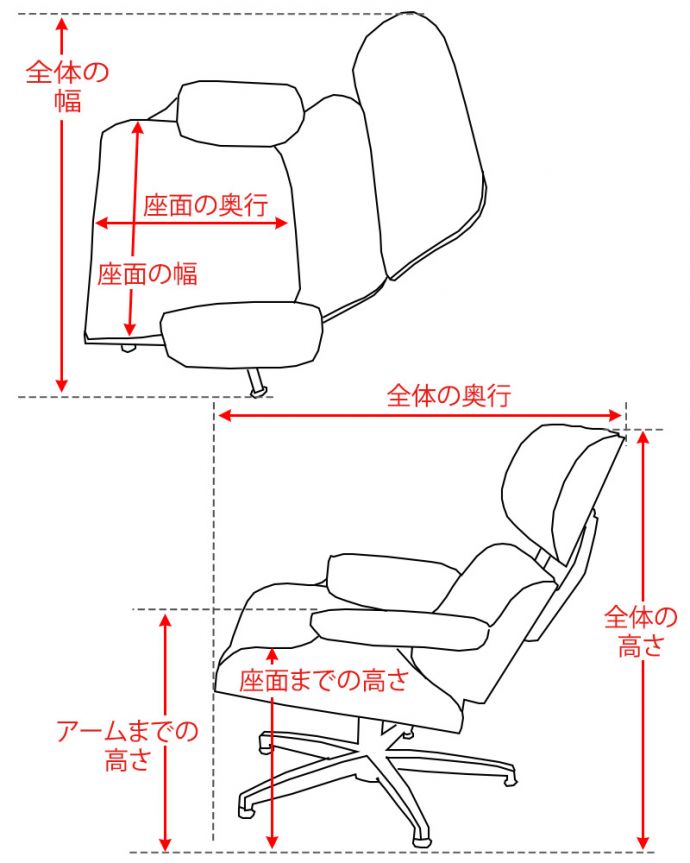 全体の幅

座面の奥行

座面の幅

全体の奥行

全体の高さ

座面までの高さ

アームまでの高さ