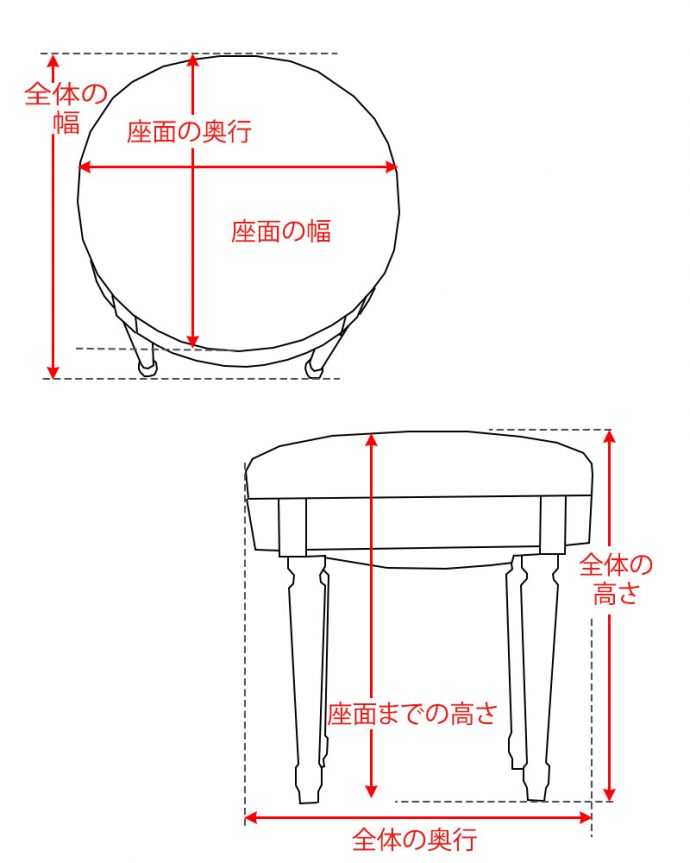 全体の幅

座面の奥行

座面の幅

全体の高さ

座面までの高さ

全体の奥行