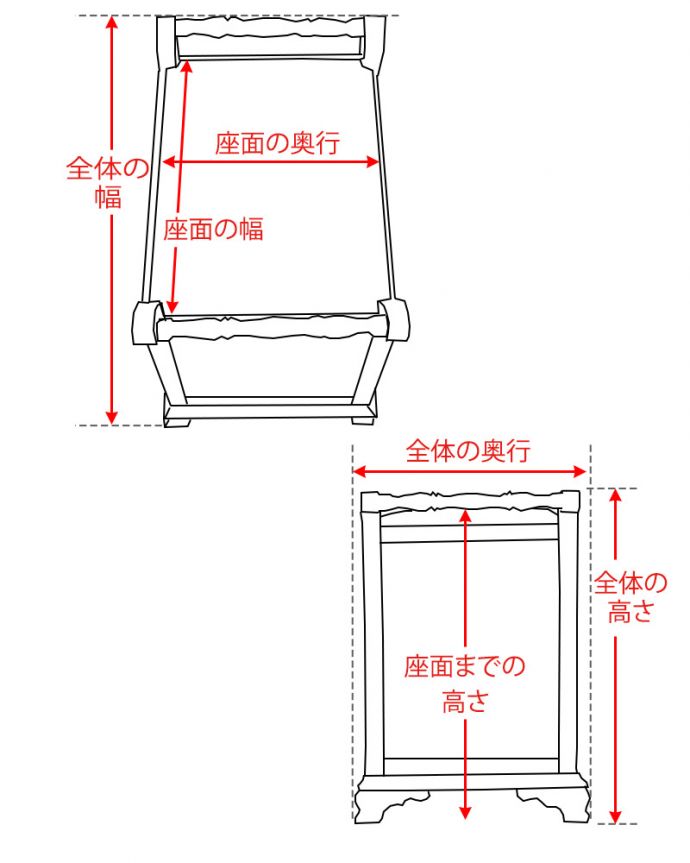 全体の幅

座面の奥行

座面の幅

全体の奥行

全体の高さ

座面までの高さ