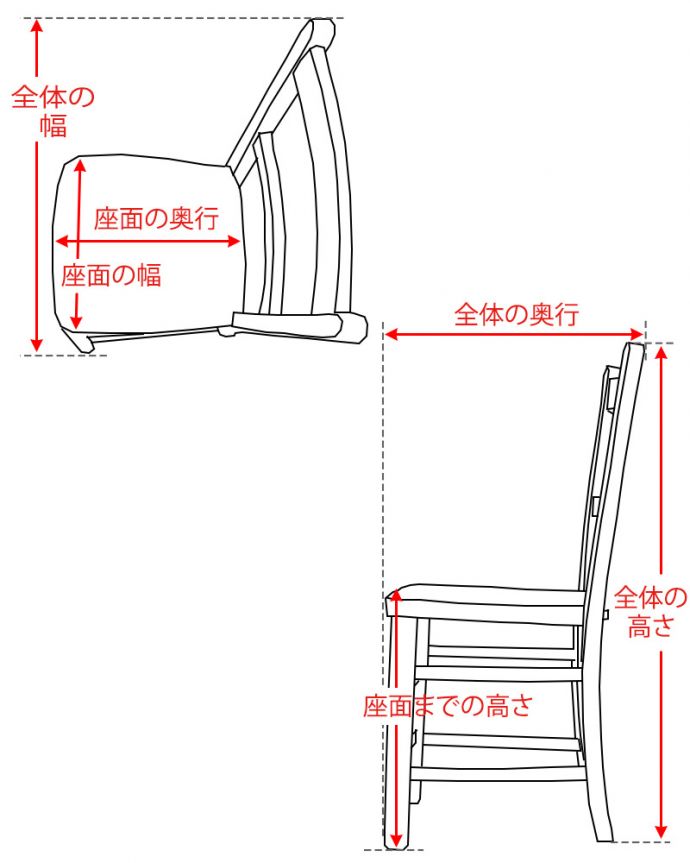 全体の幅

座面の奥行

座面の幅

全体の奥行

全体の高さ

座面までの高さ