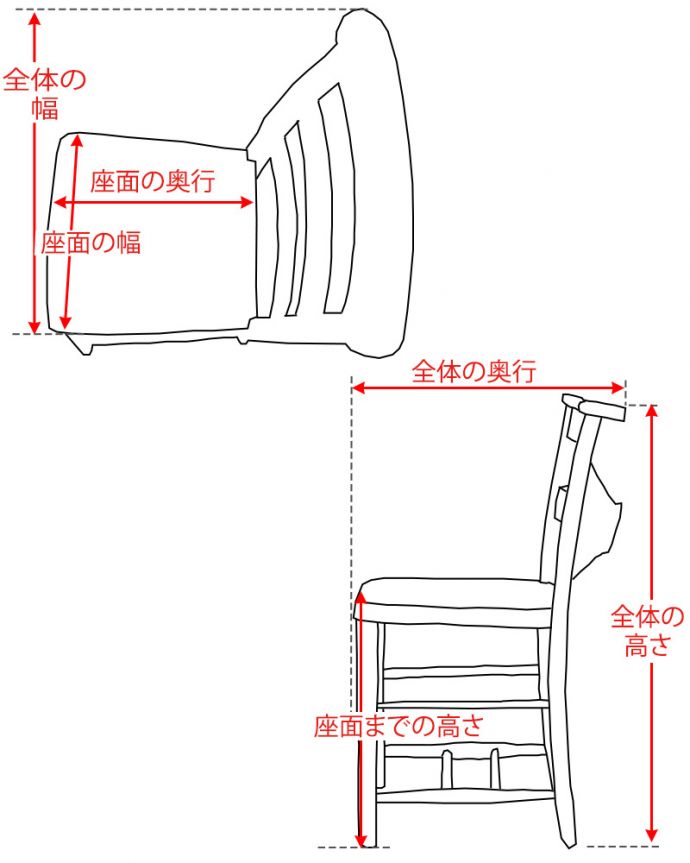 全体の幅

座面の奥行

座面の幅

全体の奥行

全体の高さ

座面までの高さ