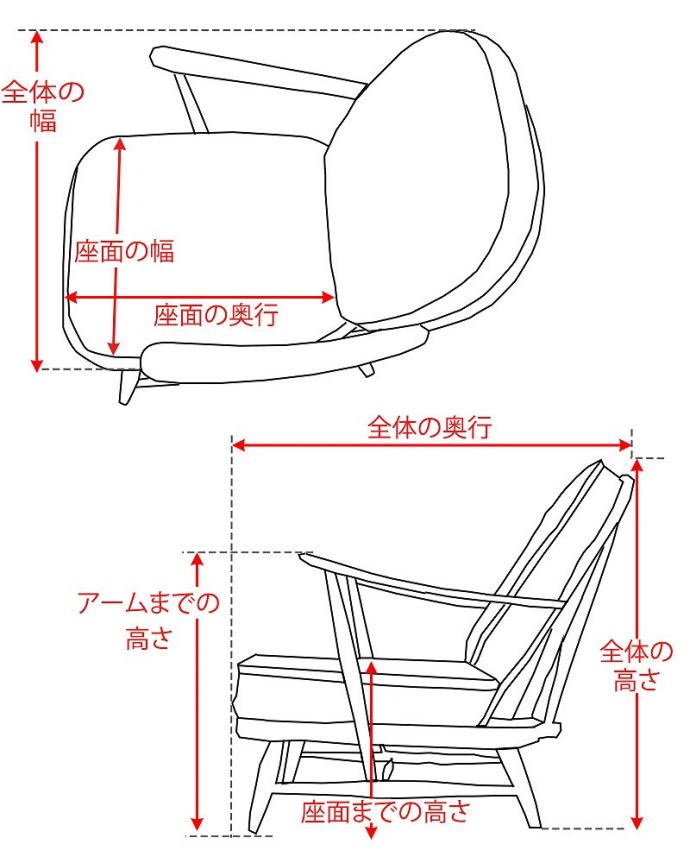 全体の幅

座面の幅

座面の奥行

全体の奥行

アームまでの高さ

全体の高さ

座面までの高さ