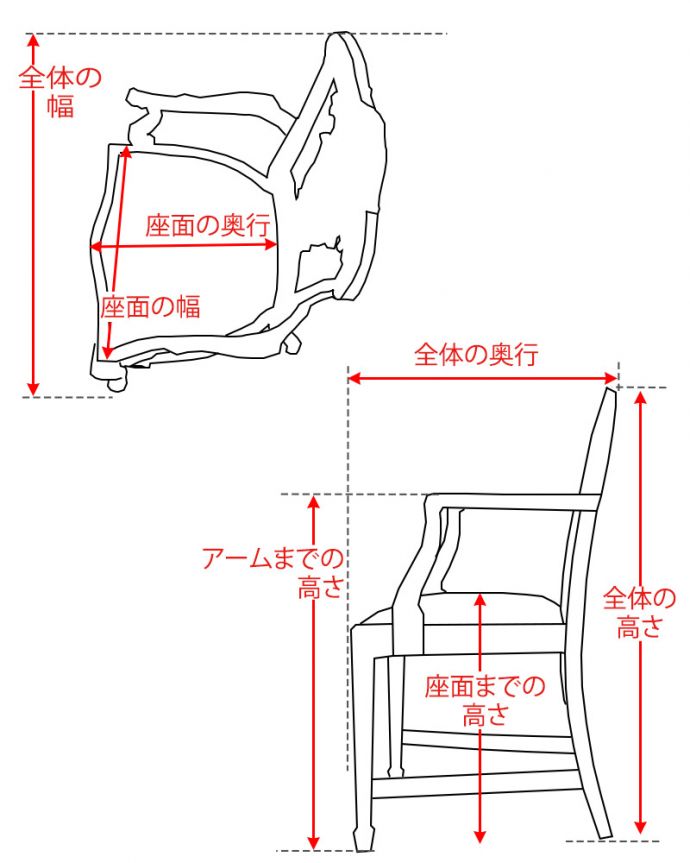 全体の幅

座面の奥行

座面の幅

全体の奥行

アームまでの高さ

全体の高さ

座面までの高さ