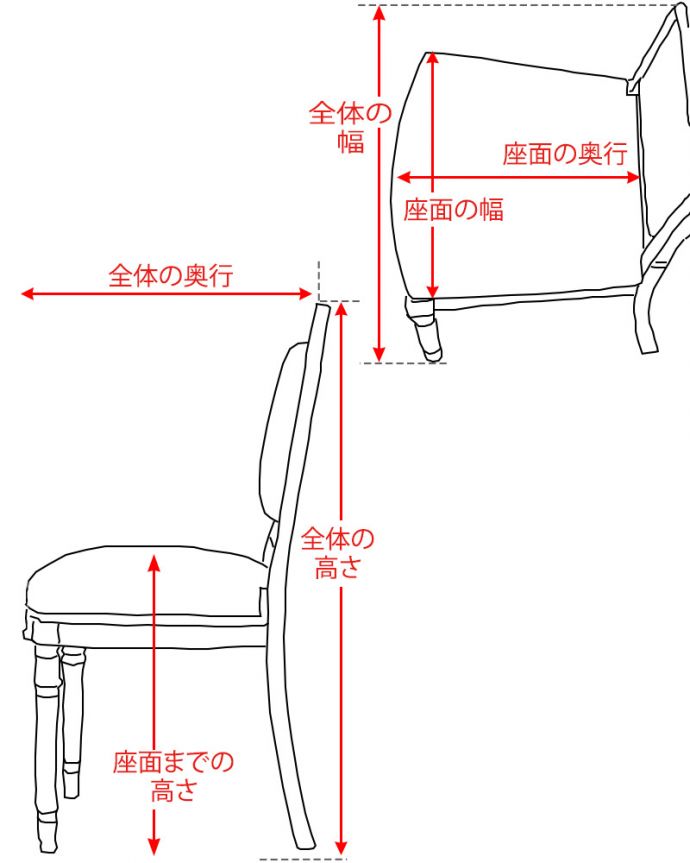 全体の幅

座面の奥行

座面の幅

全体の奥行

全体の高さ

座面までの高さ