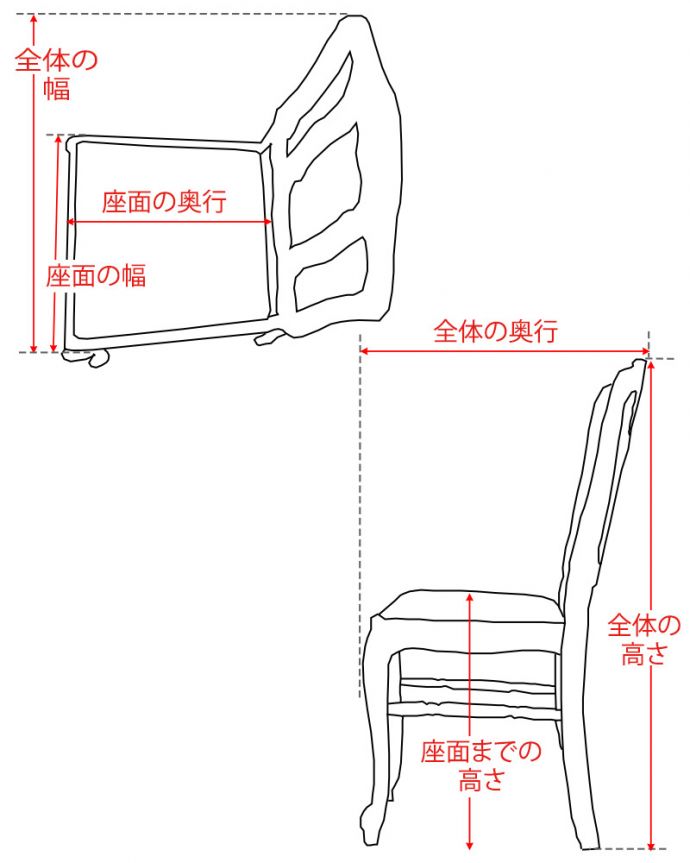 全体の幅

座面の奥行

座面の幅

全体の奥行

全体の高さ

座面までの高さ