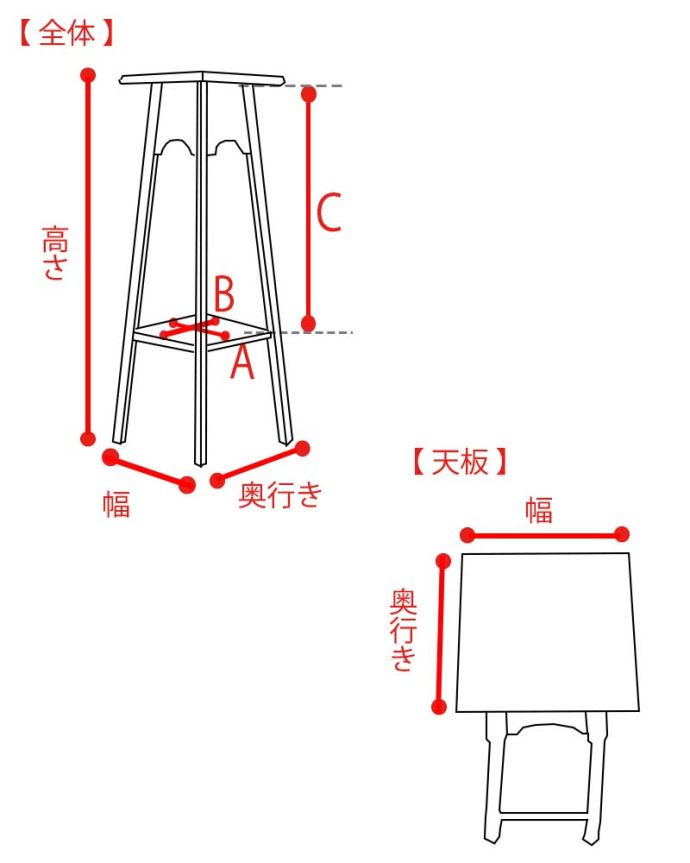 【全体】

高さ

C

B

A

幅

奥行き

【天板】

幅

奥行き