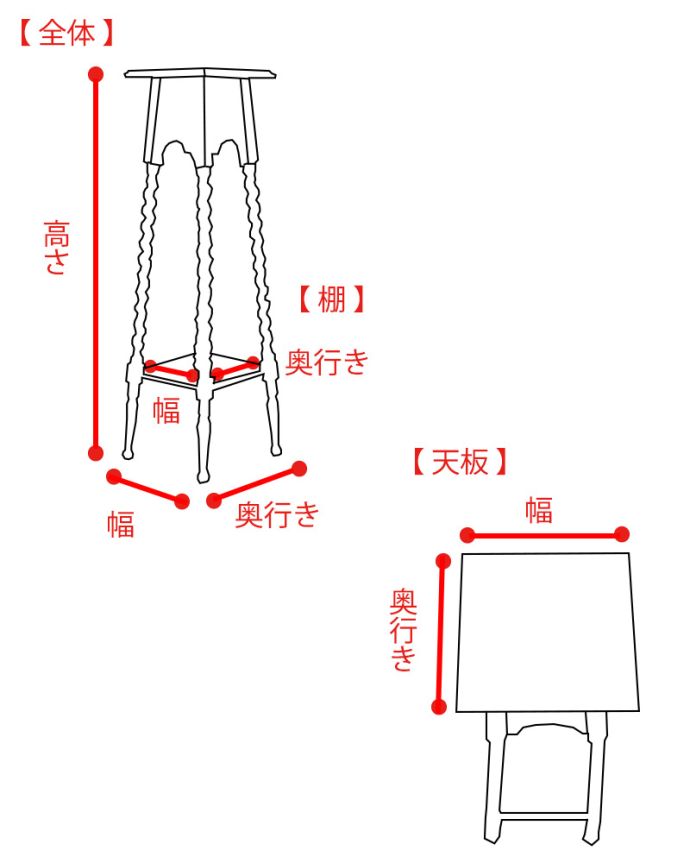 【全体】

高さ

【棚】

奥行き

幅

幅

奥行き

【天板】

幅

奥行き