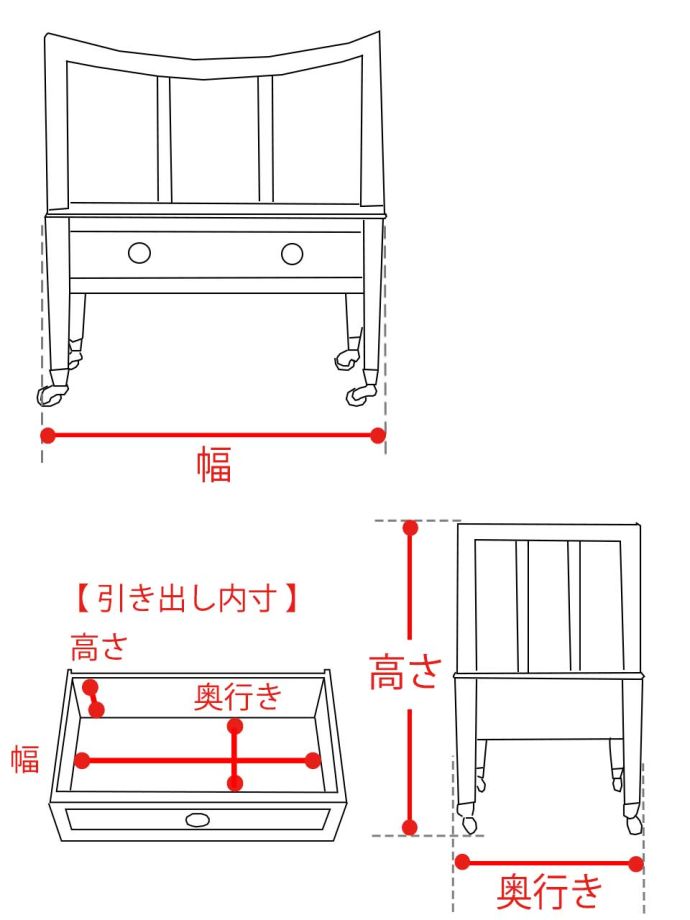 幅

【引き出し内寸】
高さ
奥行き
幅

高さ

奥行き