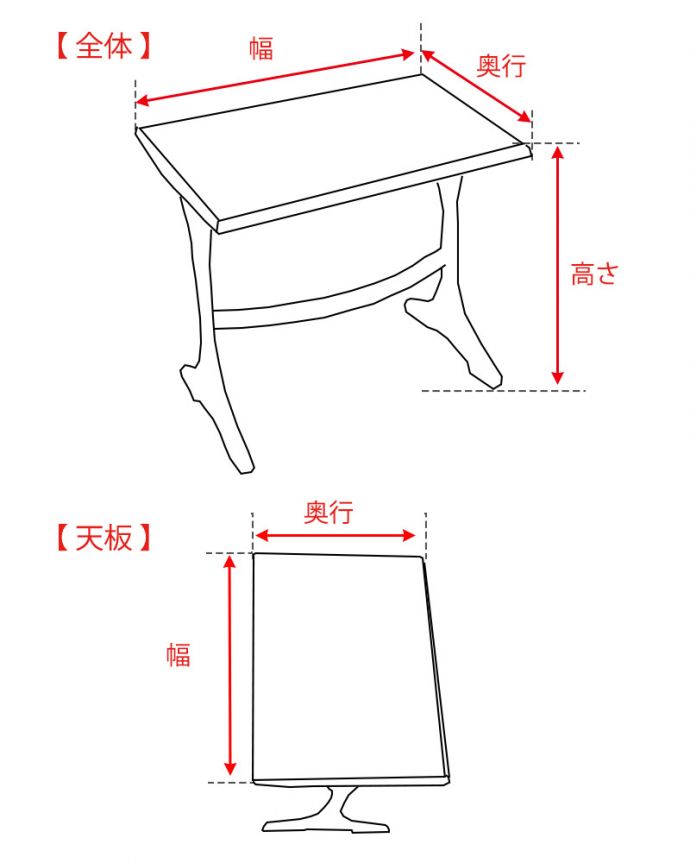 【全体】

幅

奥行

高さ

【天板】

奥行

幅