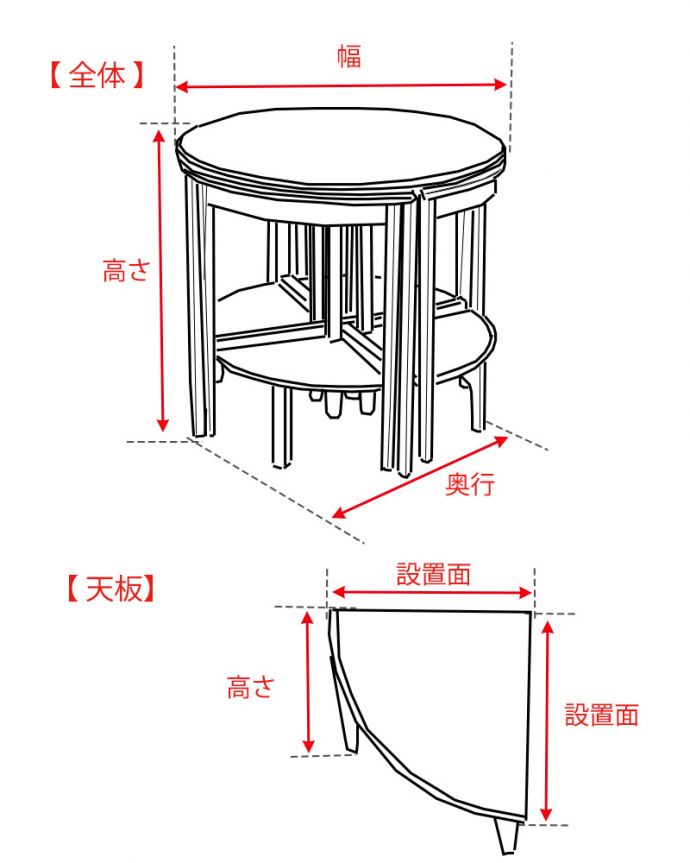 【全体】

幅

高さ

奥行

【天板】

設置面

高さ

設置面