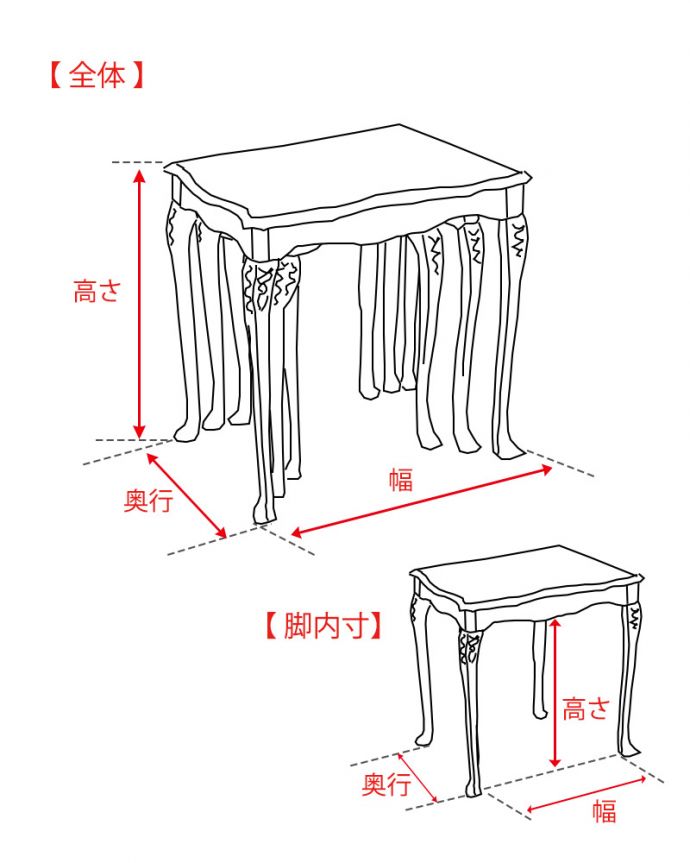 【全体】

高さ

奥行

幅

【脚内寸】

高さ

奥行

幅