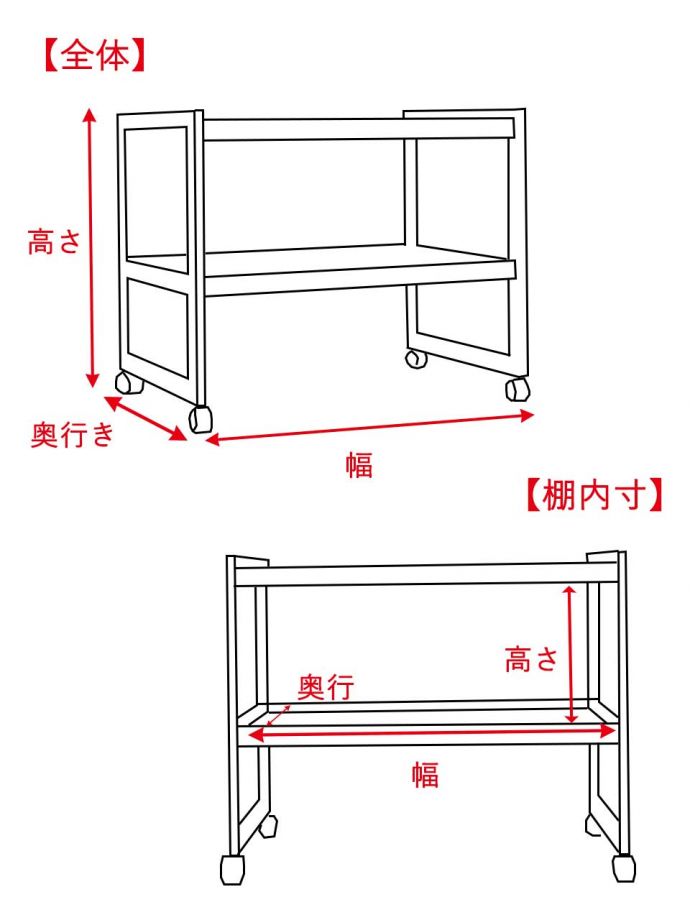 【全体】

高さ

奥行き

幅

【棚内寸】

高さ

奥行

幅