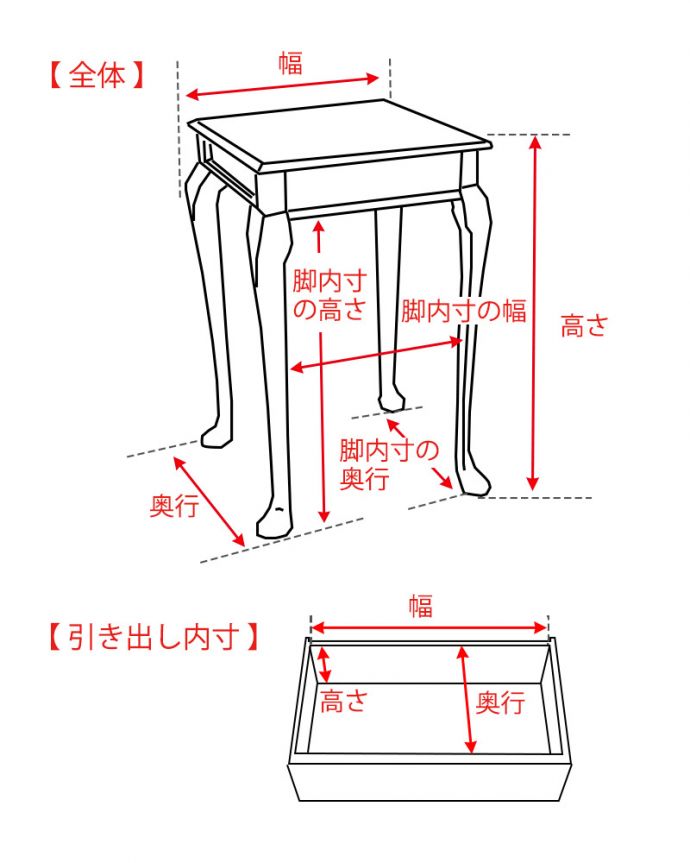 【全体】

幅

脚内寸の高さ

脚内寸の幅

高さ

脚内寸の奥行

奥行

【引き出し内寸】

幅

高さ

奥行