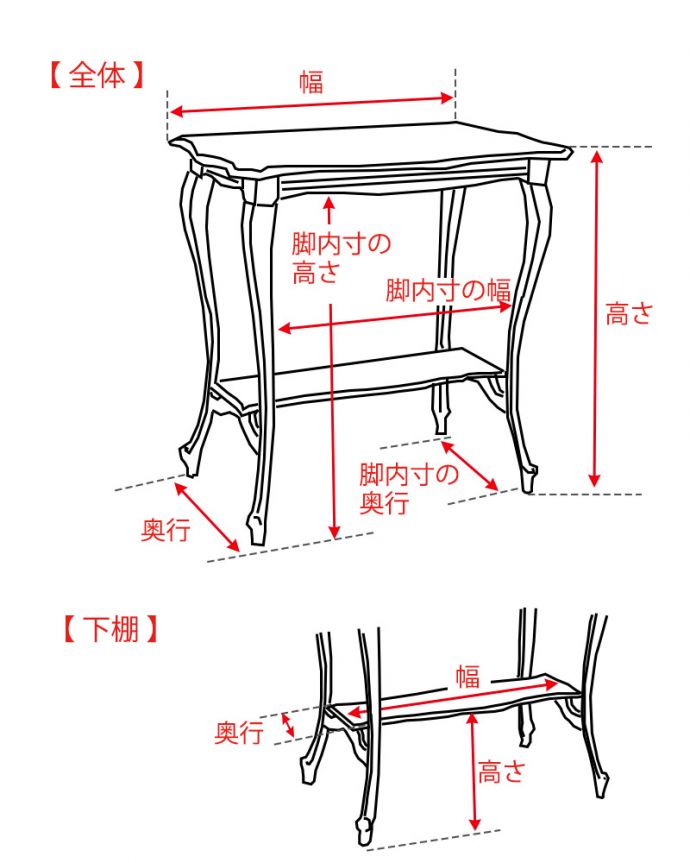 【全体】

幅

脚内寸の高さ

脚内寸の幅

高さ

脚内寸の奥行

奥行

【下棚】

幅

奥行

高さ