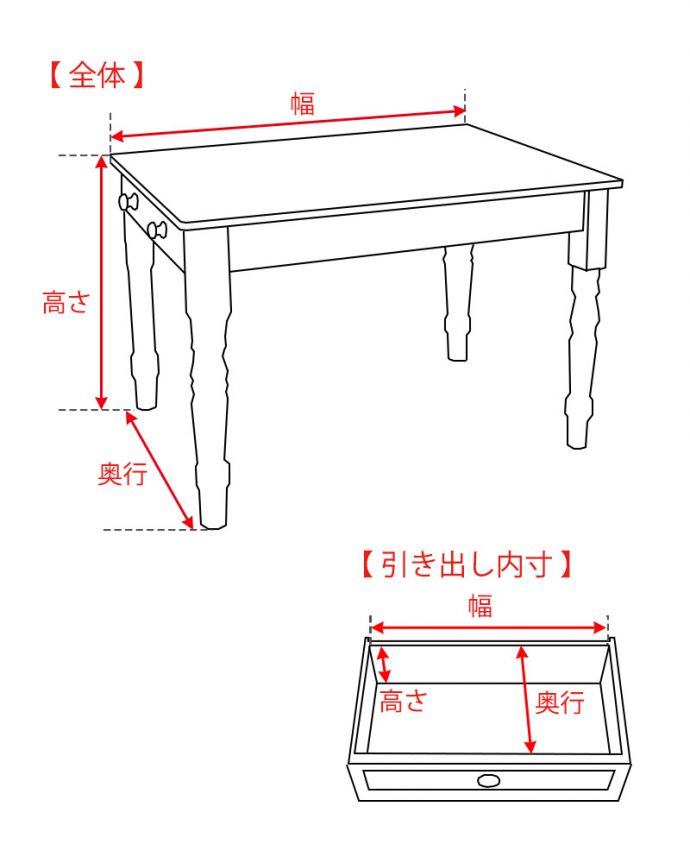 【全体】

幅

高さ

奥行

【引き出し内寸】

幅

高さ

奥行