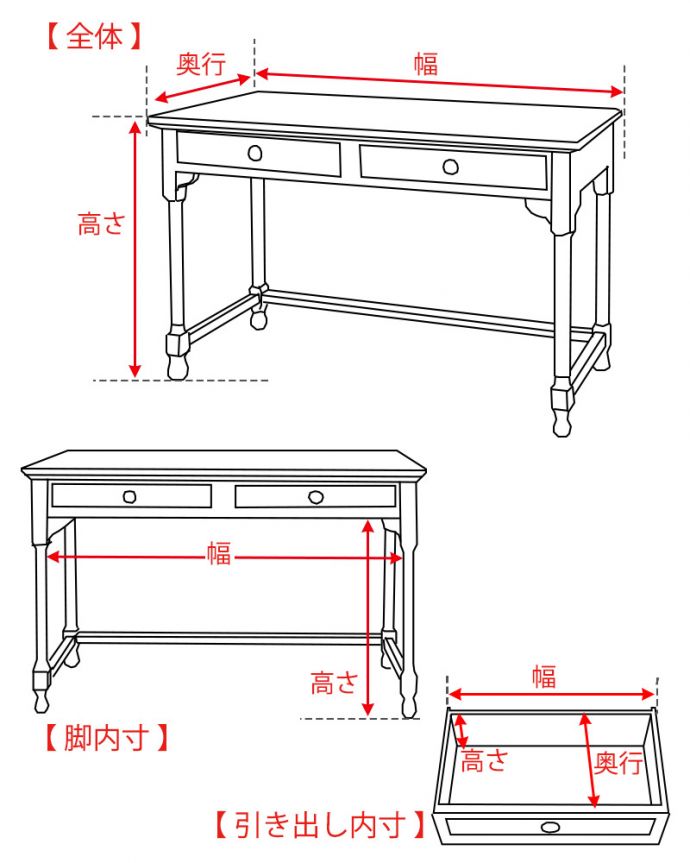 【全体】
奥行
幅
高さ

幅
高さ
【脚内寸】

幅
高さ
奥行
【引き出し内寸】