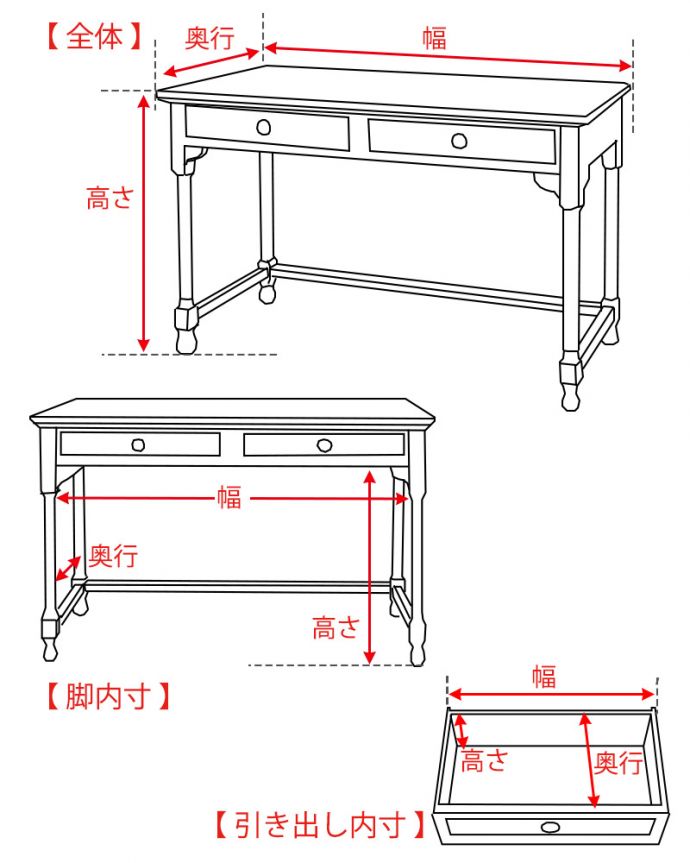 【全体】
奥行
幅
高さ

幅
奥行
高さ
【脚内寸】

幅
高さ
奥行
【引き出し内寸】