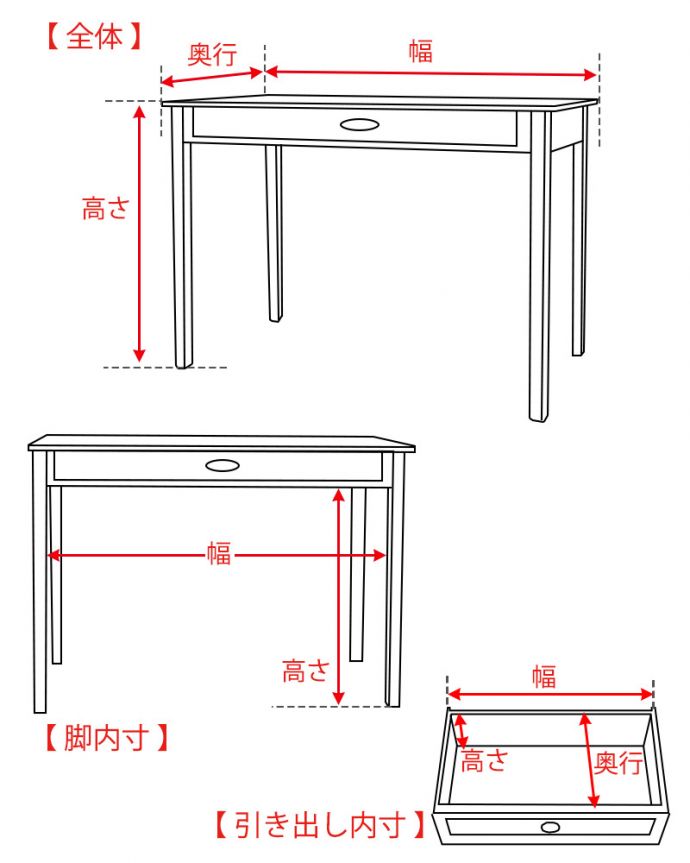 【全体】

奥行

幅

高さ

幅

高さ

【脚内寸】

幅

高さ

奥行

【引き出し内寸】