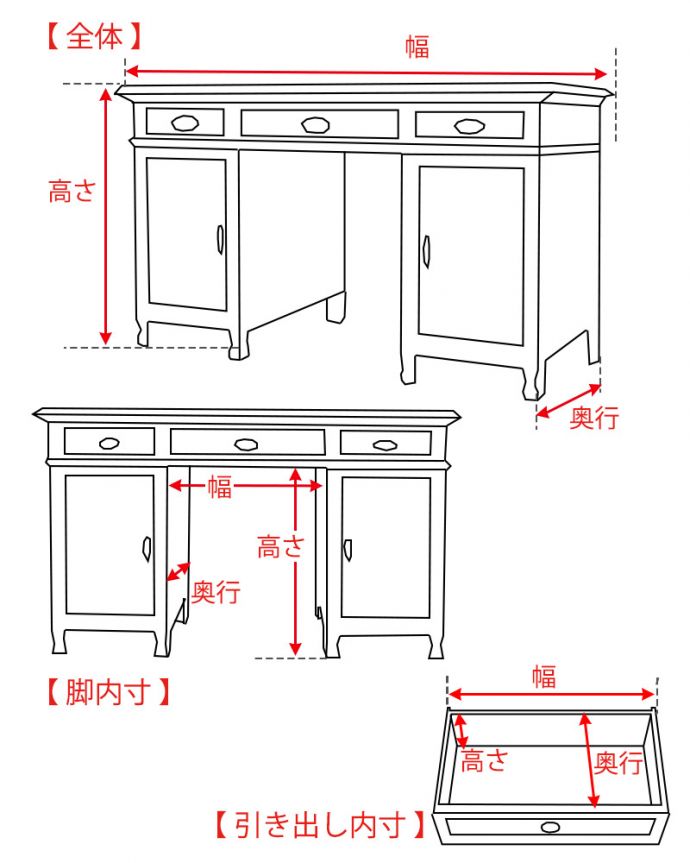 【全体】
幅
高さ
奥行
幅
高さ
奥行
【脚内寸】
幅
高さ
奥行
【引き出し内寸】