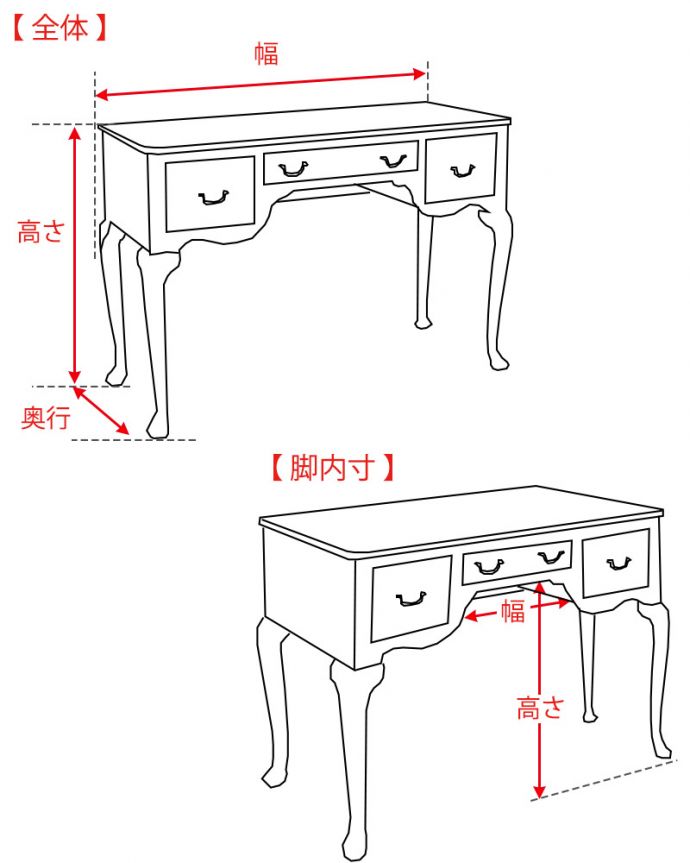 【全体】

幅

高さ

奥行

【脚内寸】

幅

高さ