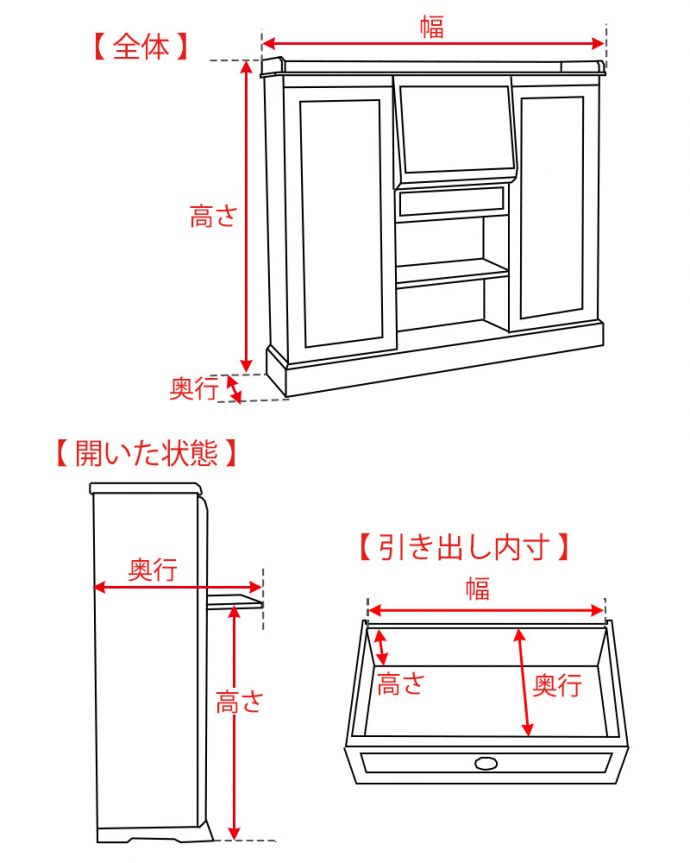 【全体】

幅

高さ

奥行

【開いた状態】

奥行

高さ

【引き出し内寸】

幅

高さ

奥行