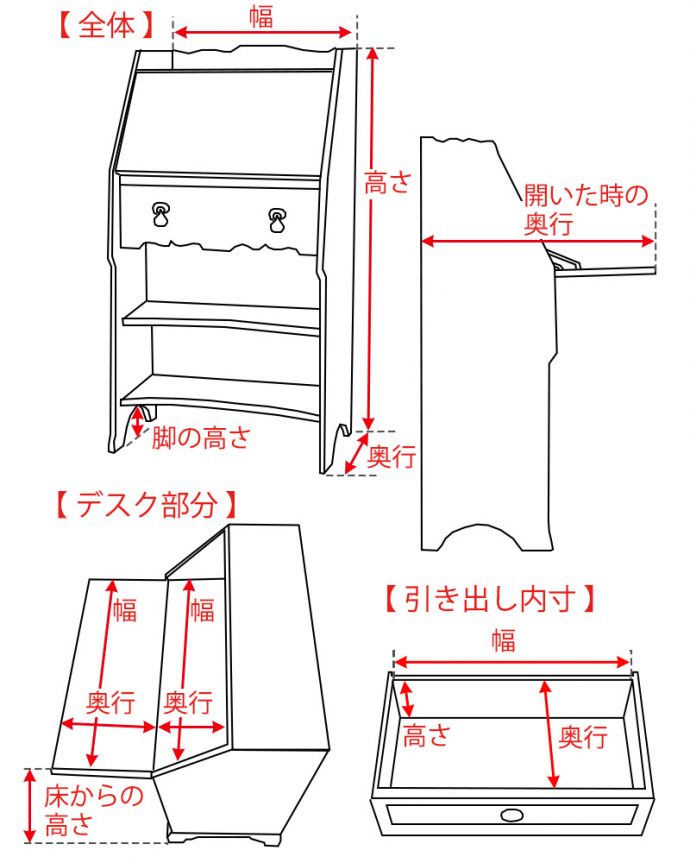 【全体】
幅
高さ
脚の高さ
奥行
開いた時の奥行
【デスク部分】
幅
幅
奥行
奥行
床からの高さ
【引き出し内寸】
幅
高さ
奥行