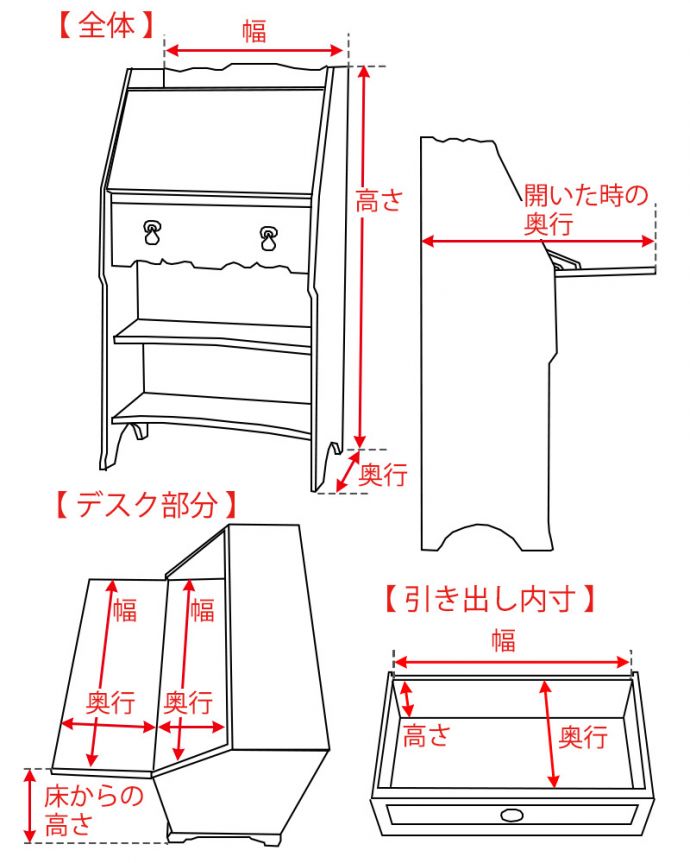 【全体】
幅
高さ
奥行
開いた時の奥行
【デスク部分】
幅
幅
奥行
奥行
床からの高さ
【引き出し内寸】
幅
高さ
奥行