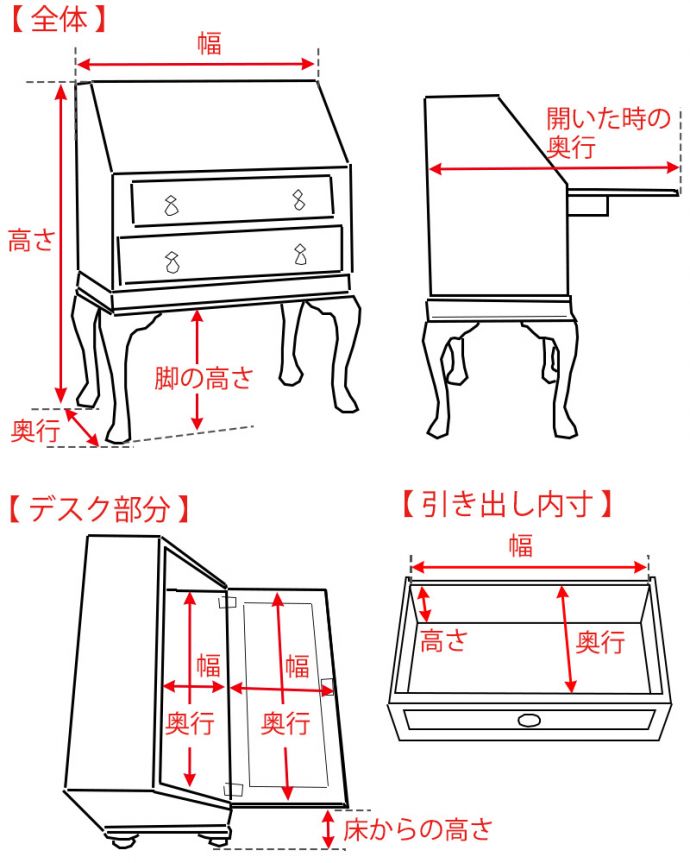 【全体】

幅

高さ

脚の高さ

奥行

開いた時の奥行

【デスク部分】

幅

奥行

幅

奥行

床からの高さ

【引き出し内寸】

幅

高さ

奥行